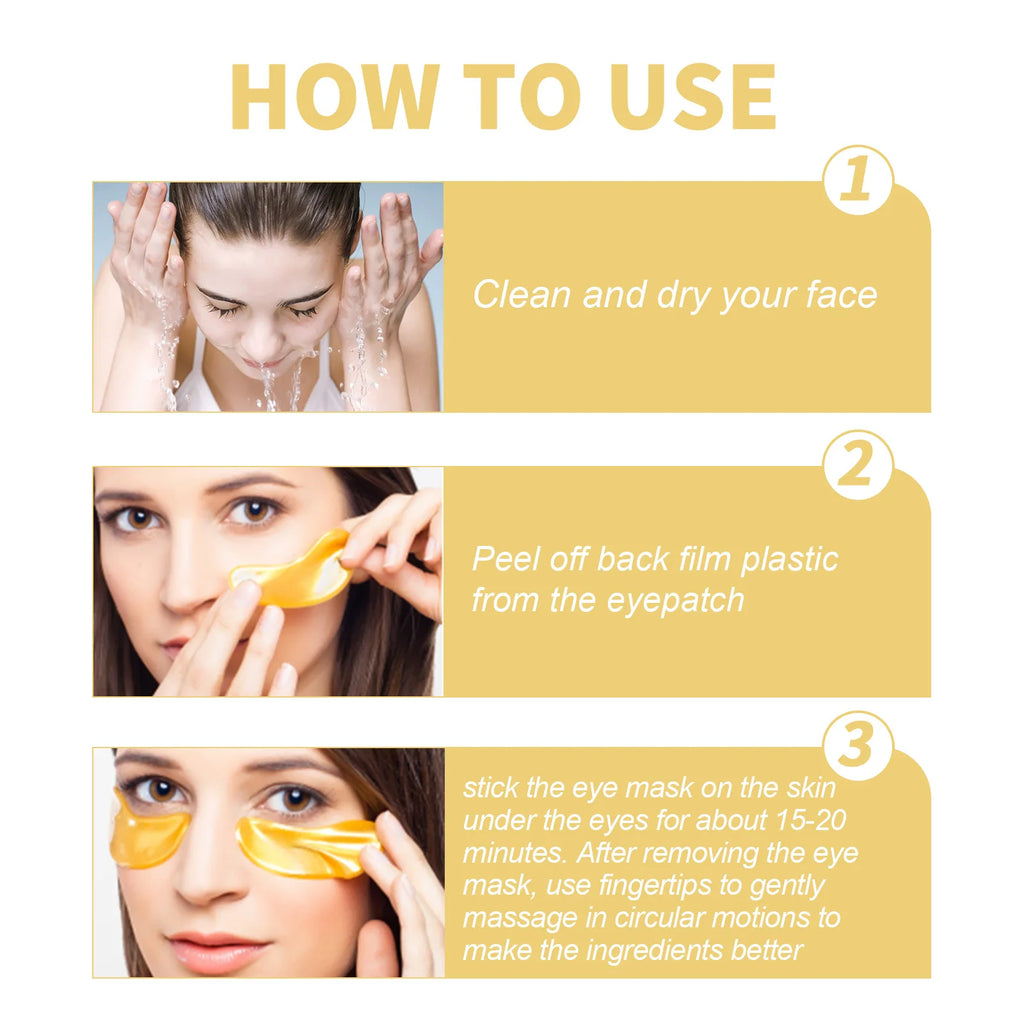 HOW TO USE

1

Clean and dry your face

2

Peel off back film plastic from the eyepatch

3

stick the eye mask on the skin under the eyes for about 15-20 minutes. After removing the eye mask, use fingertips to gently massage in circular motions to make the ingredients better