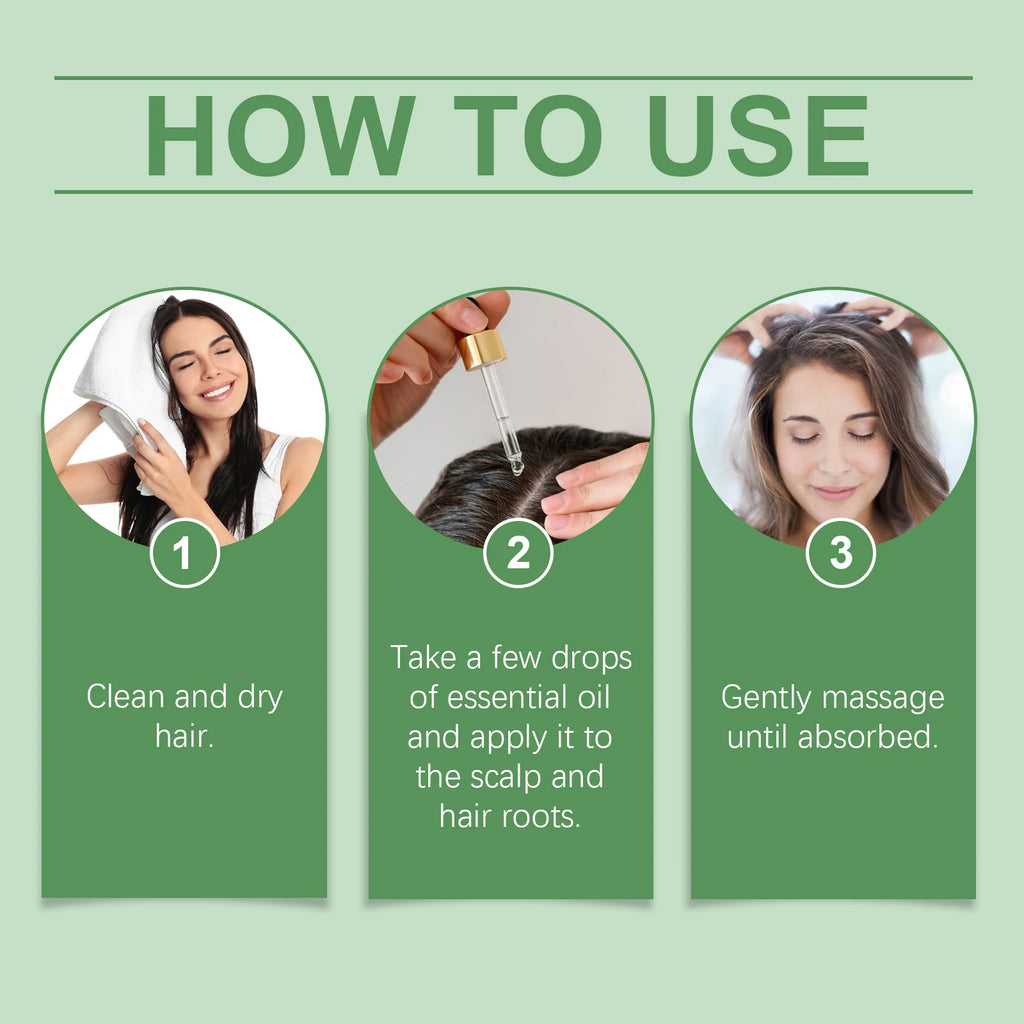 HOW TO USE

1

Clean and dry hair.

2

Take a few drops of essential oil and apply it to the scalp and hair roots.

3

Gently massage until absorbed.