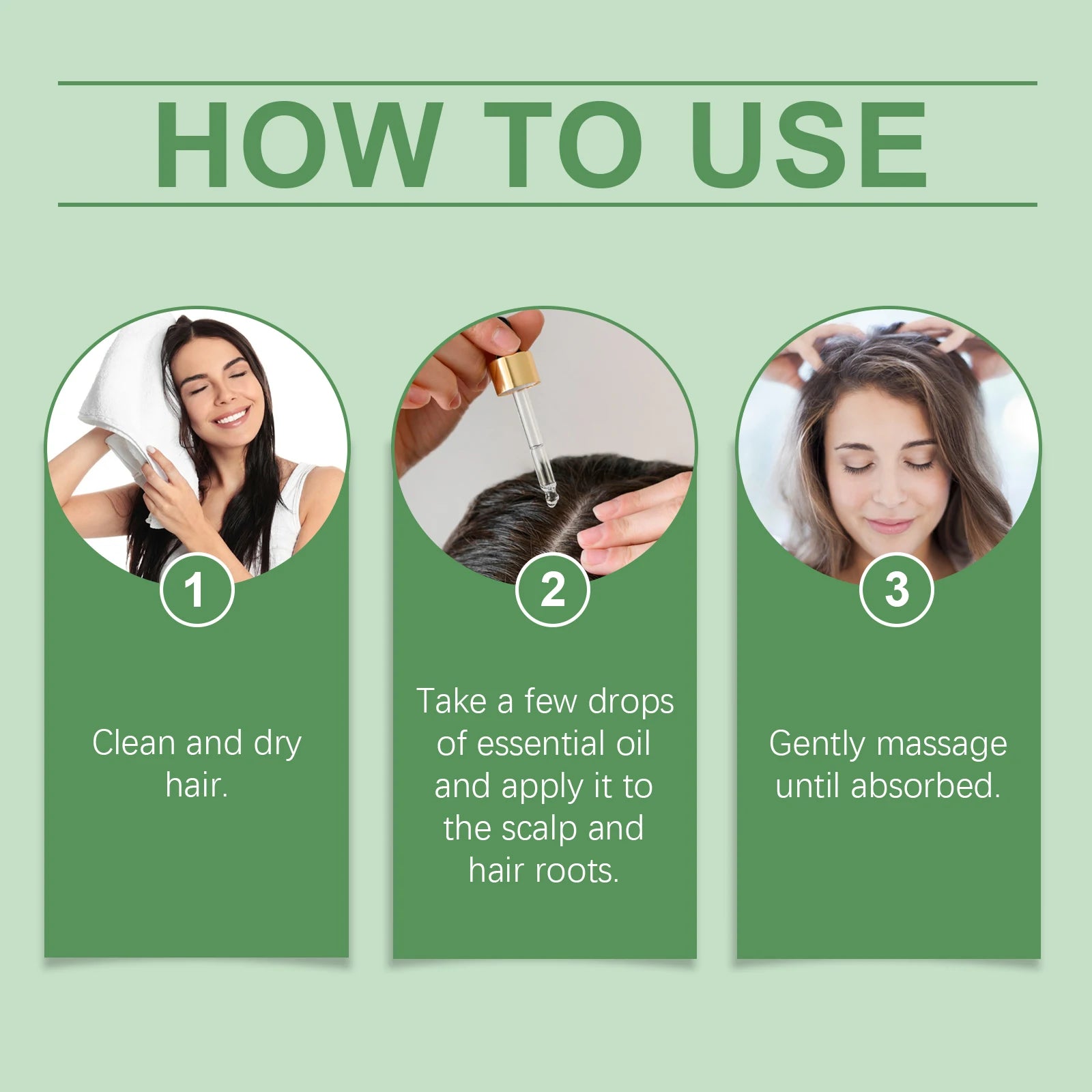 HOW TO USE

1

Clean and dry hair.

2

Take a few drops of essential oil and apply it to the scalp and hair roots.

3

Gently massage until absorbed.